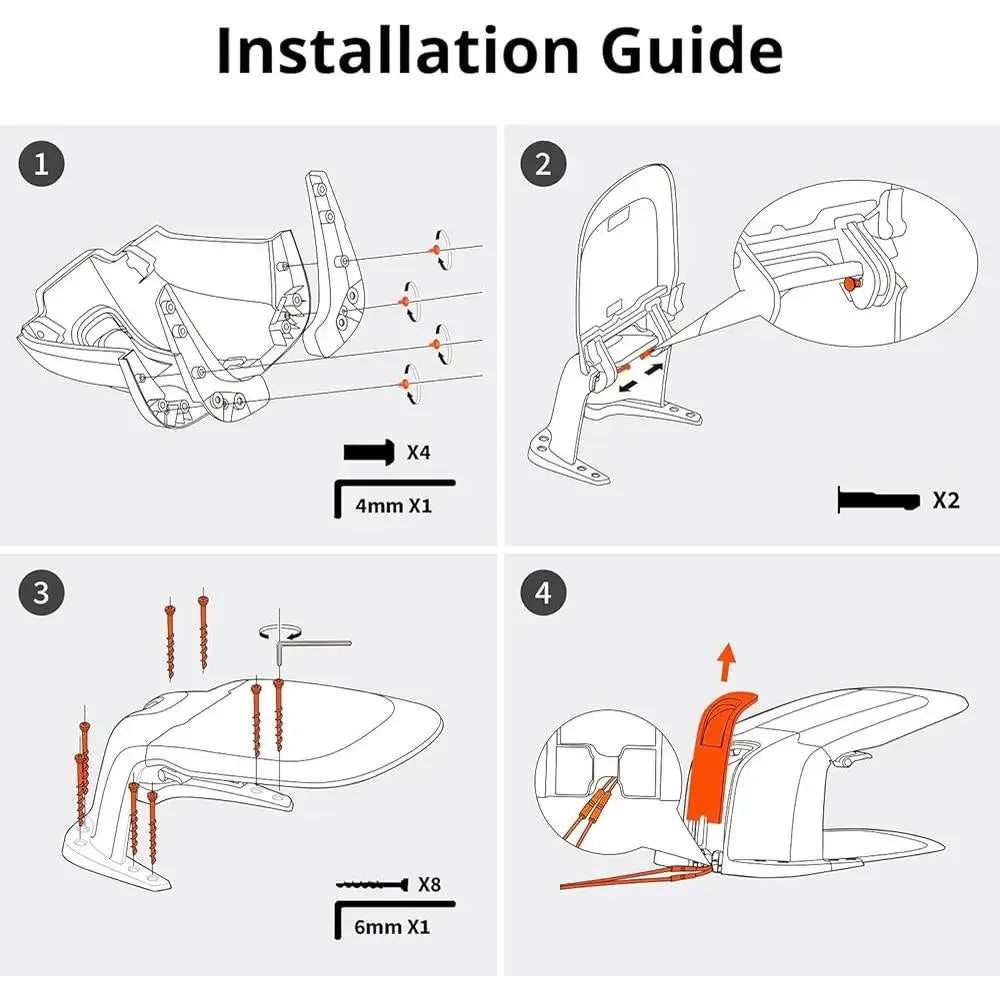 Installation Guide

1

X4

4mm X1

2

X2

3

X8

6mm X1

4