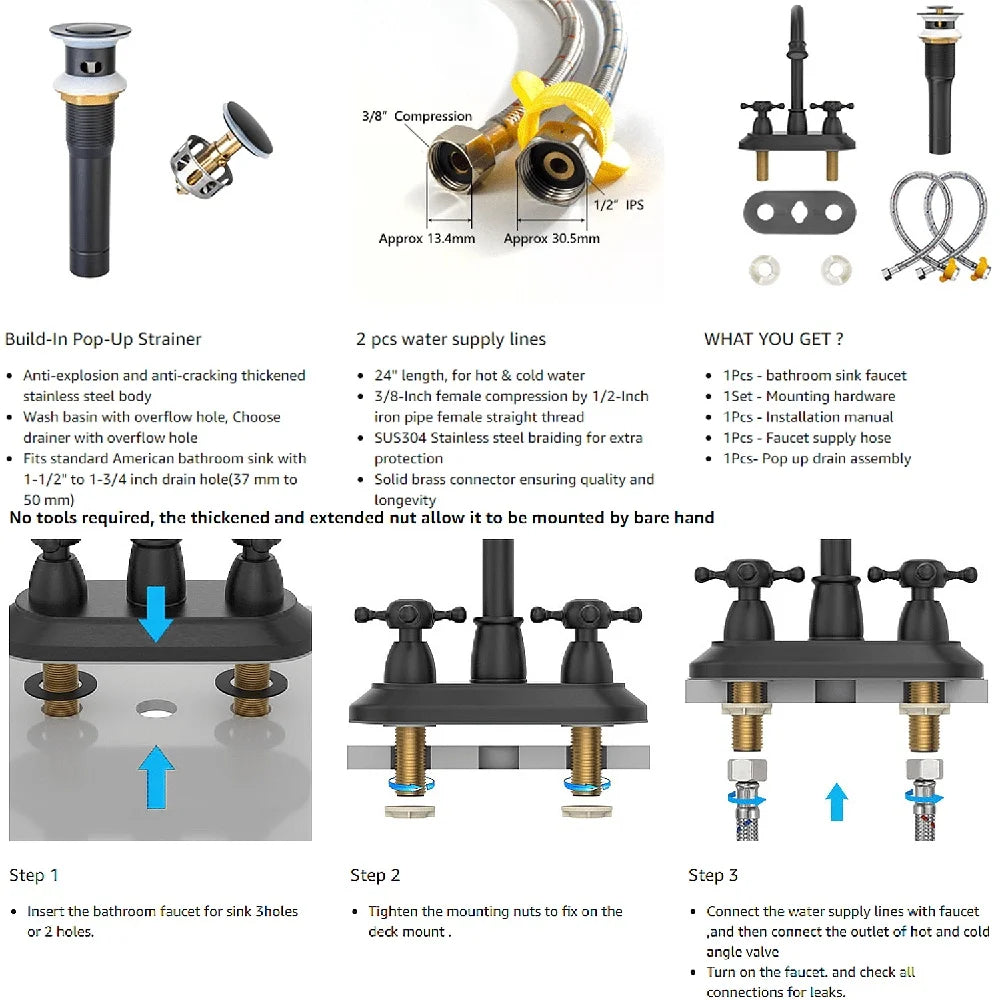 3/8" Compression

1/2" IPS

Approx 13.4mm

Approx 30.5mm

Build-In Pop-Up Strainer

- Anti-explosion and anti-cracking thickened stainless steel body
- Wash basin with overflow hole, Choose drainer with overflow hole
- Fits standard American bathroom sink with 1-1/2" to 1-3/4 inch drain hole(37 mm to 50 mm)

2 pcs water supply lines

- 24" length, for hot & cold water
- 3/8-Inch female compression by 1/2-Inch iron pipe female straight thread
- SUS304 Stainless steel braiding for extra protection
- Solid brass connector ensuring quality and longevity

WHAT YOU GET ?

- 1Pcs - bathroom sink faucet
- 1Set - Mounting hardware
- 1Pcs - Installation manual
- 1Pcs - Faucet supply hose
- 1Pcs- Pop up drain assembly

No tools required, the thickened and extended nut allow it to be mounted by bare hand

Step 1

- Insert the bathroom faucet for sink 3holes or 2 holes.

Step 2

- Tighten the mounting nuts to fix on the deck mount .

Step 3

- Connect the water supply lines with faucet ,and then connect the outlet of hot and cold angle valve
- Turn on the faucet. and check all connections for leaks.