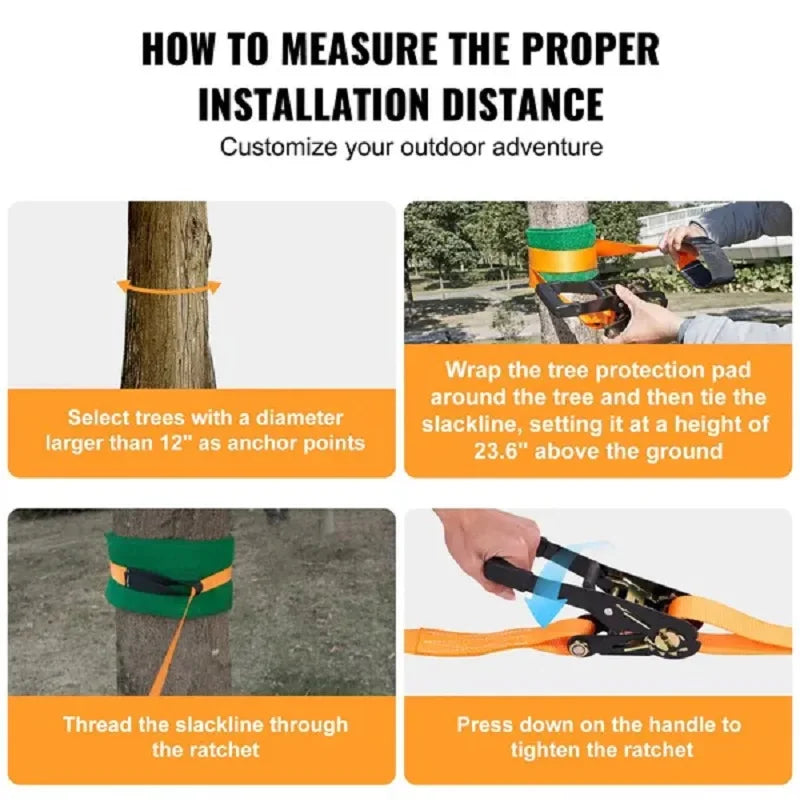 HOW TO MEASURE THE PROPER INSTALLATION DISTANCE

Customize your outdoor adventure

Select trees with a diameter larger than 12" as anchor points

Wrap the tree protection pad around the tree and then tie the slackline, setting it at a height of 23.6" above the ground

Thread the slackline through the ratchet

Press down on the handle to tighten the ratchet