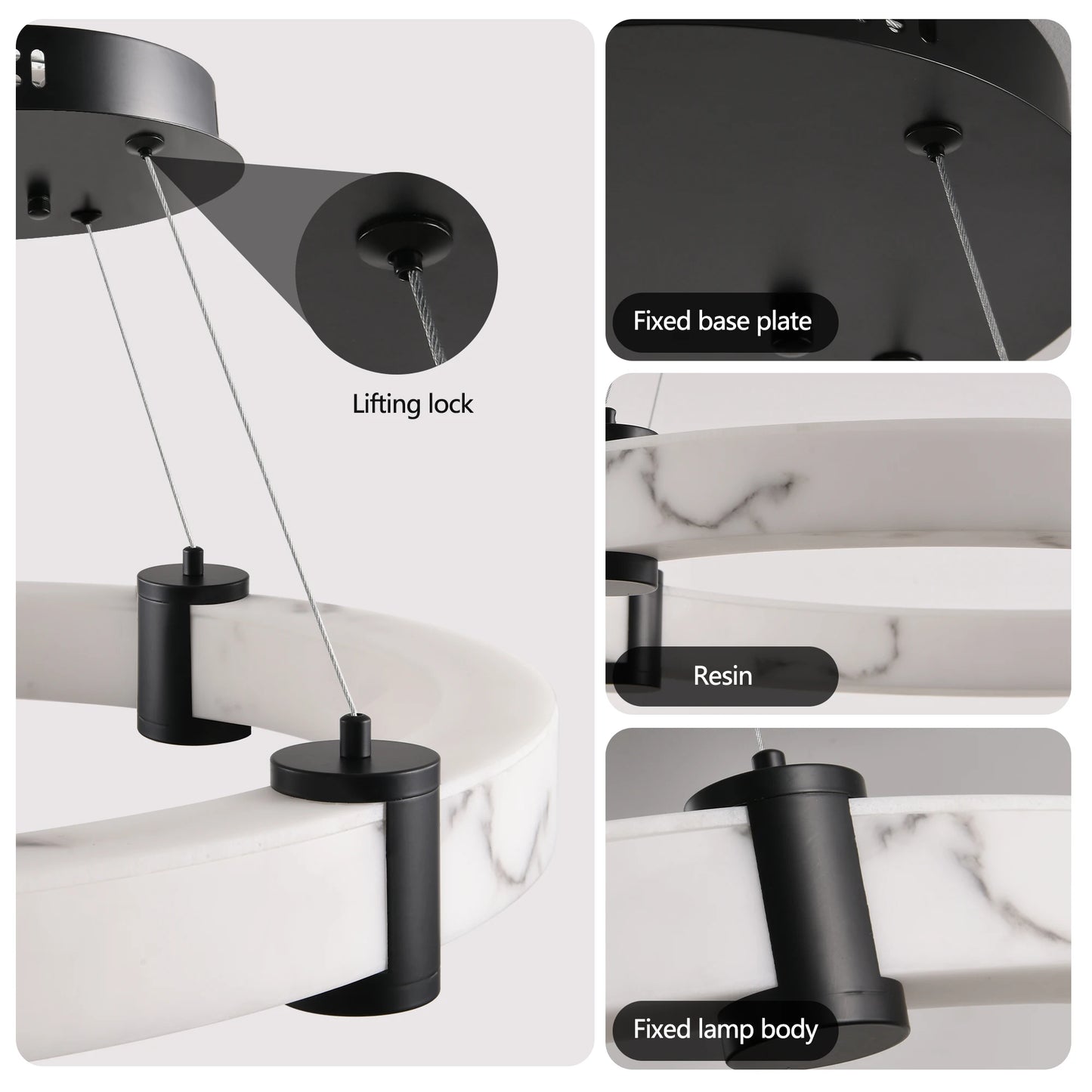 Lifting lock

Fixed base plate

Resin

Fixed lamp body