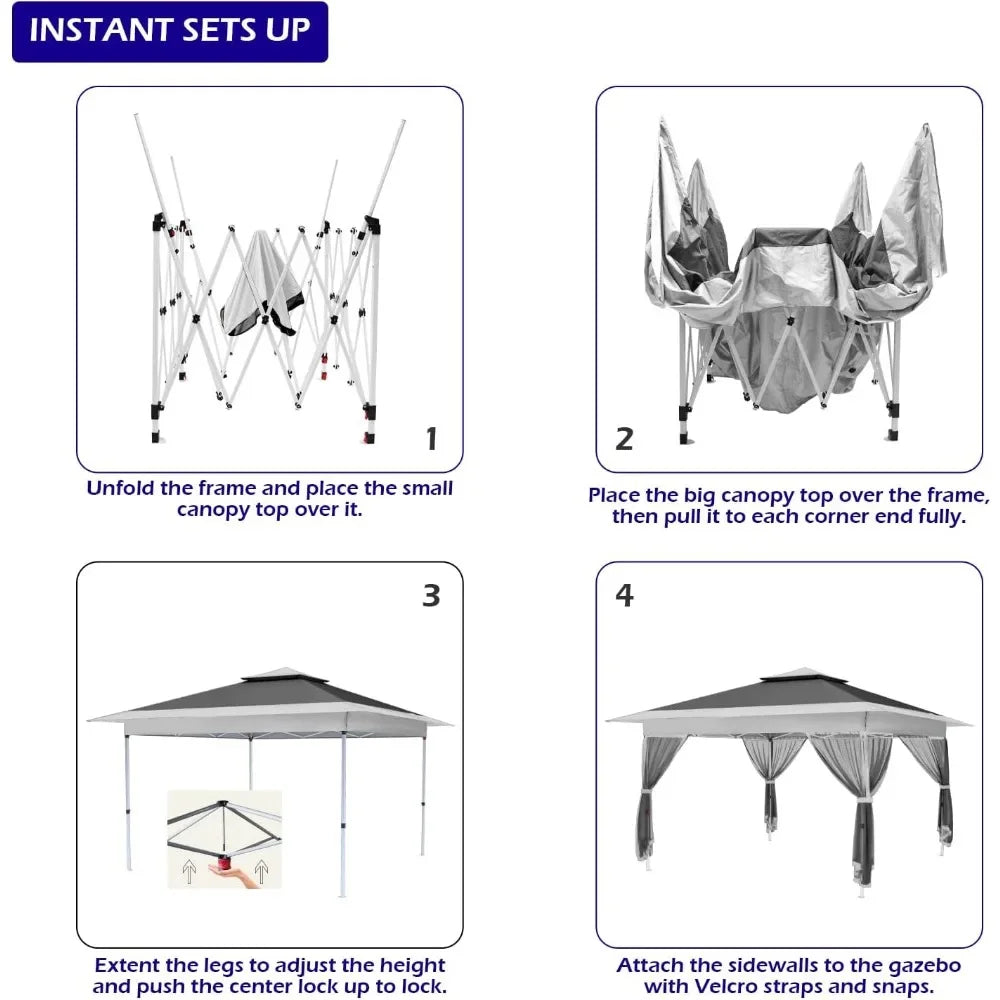 INSTANT SETS UP

1

Unfold the frame and place the small canopy top over it.

2

Place the big canopy top over the frame, then pull it to each corner end fully.

3

Extent the legs to adjust the height and push the center lock up to lock.

4

Attach the sidewalls to the gazebo with Velcro straps and snaps.