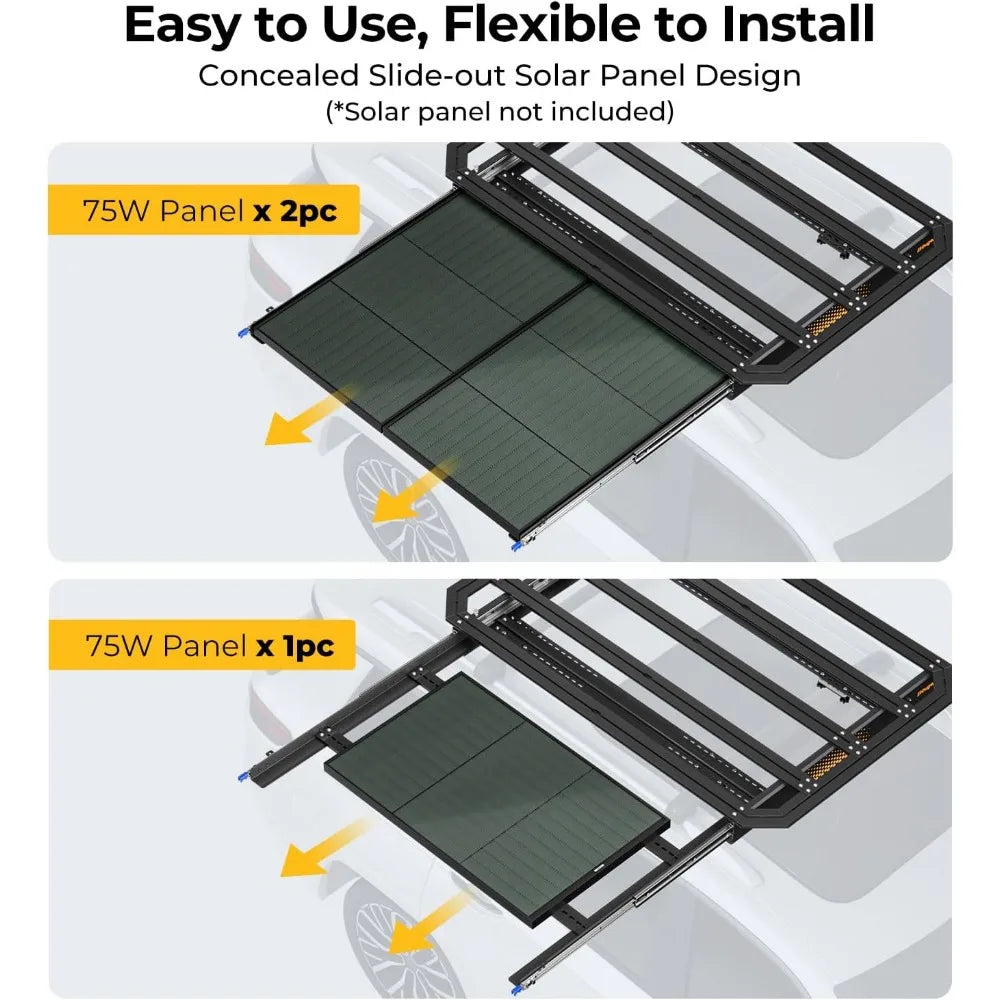 Easy to Use, Flexible to Install
Concealed Slide-out Solar Panel Design
(*Solar panel not included)

75W Panel x 2pc

75W Panel x 1pc